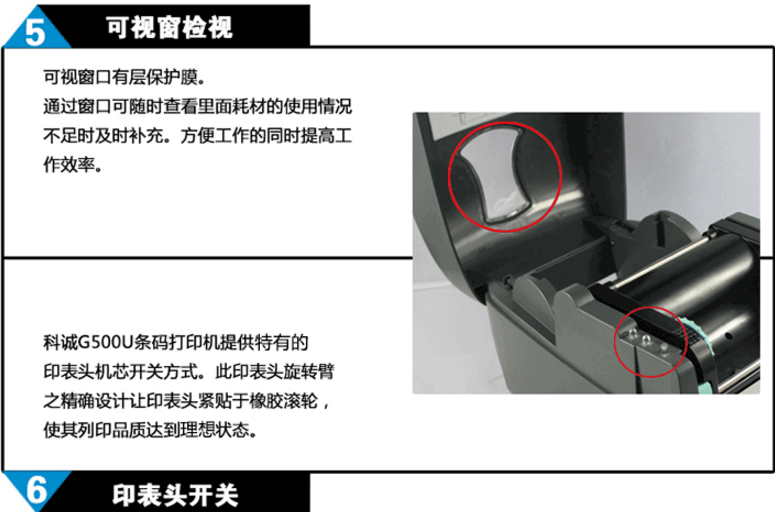 5 可视窗检视

可视窗口有层保护膜。
通过窗口可随时查看里面耗材的使用情况不足时及时补充。方便工作的同时提高工作效率。

科诚G500U条码打印机提供特有的印表头机芯开关方式。此印表头旋转臂之精确设计让印表头紧贴于橡胶滚轮，使其列印品质达到理想状态。

6 印表头开关